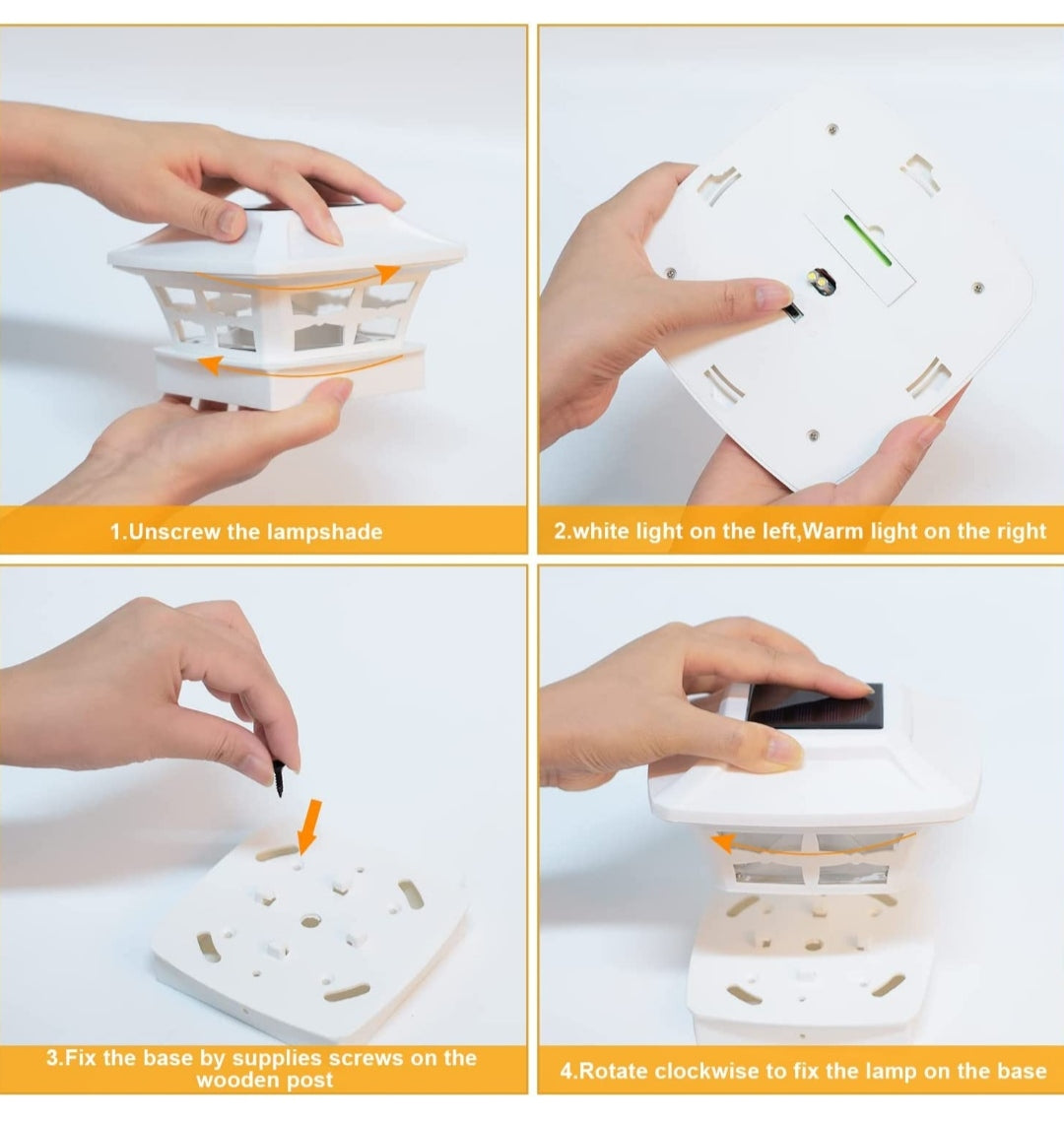 1.Unscrew the lampshade

2.white light on the left,Warm light on the right

3.Fix the base by supplies screws on the wooden post

4.Rotate clockwise to fix the lamp on the base