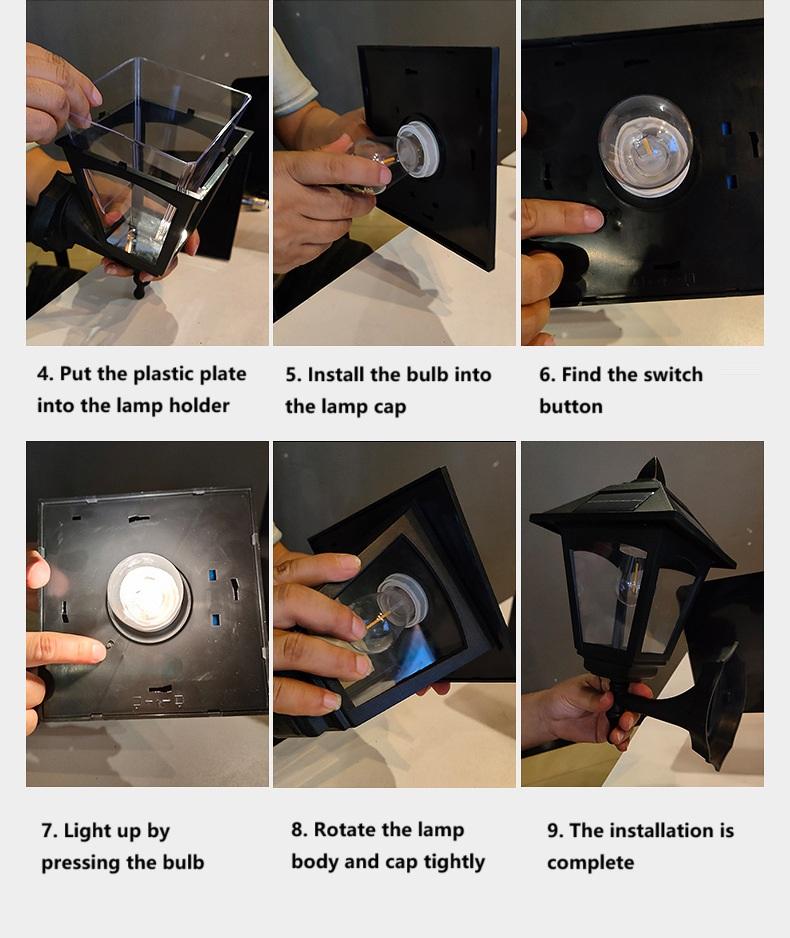 4. Put the plastic plate into the lamp holder

5. Install the bulb into the lamp cap

6. Find the switch button

7. Light up by pressing the bulb

8. Rotate the lamp body and cap tightly

9. The installation is complete