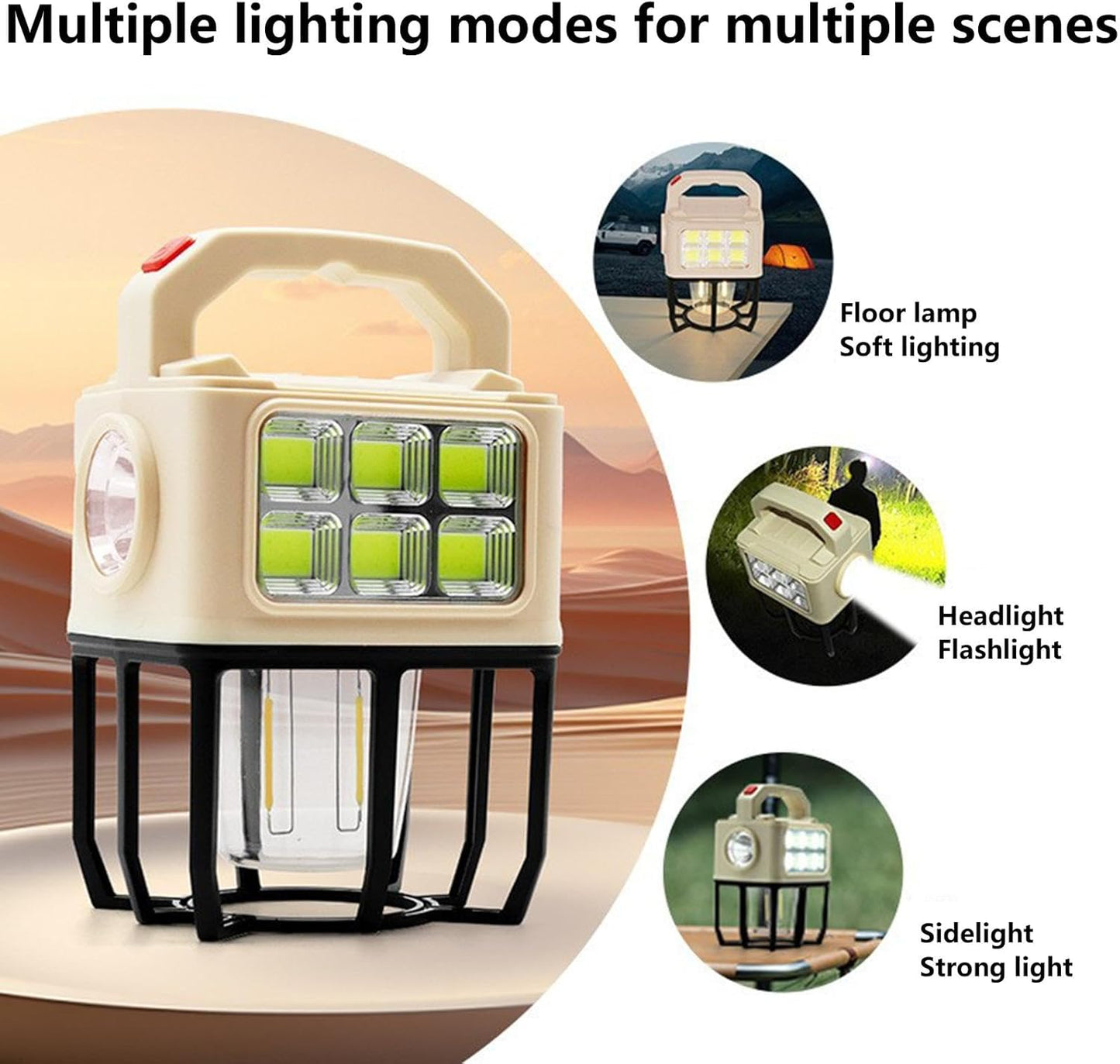 Multiple lighting modes for multiple scenes

Floor lamp
Soft lighting

Headlight
Flashlight

Sidelight
Strong light