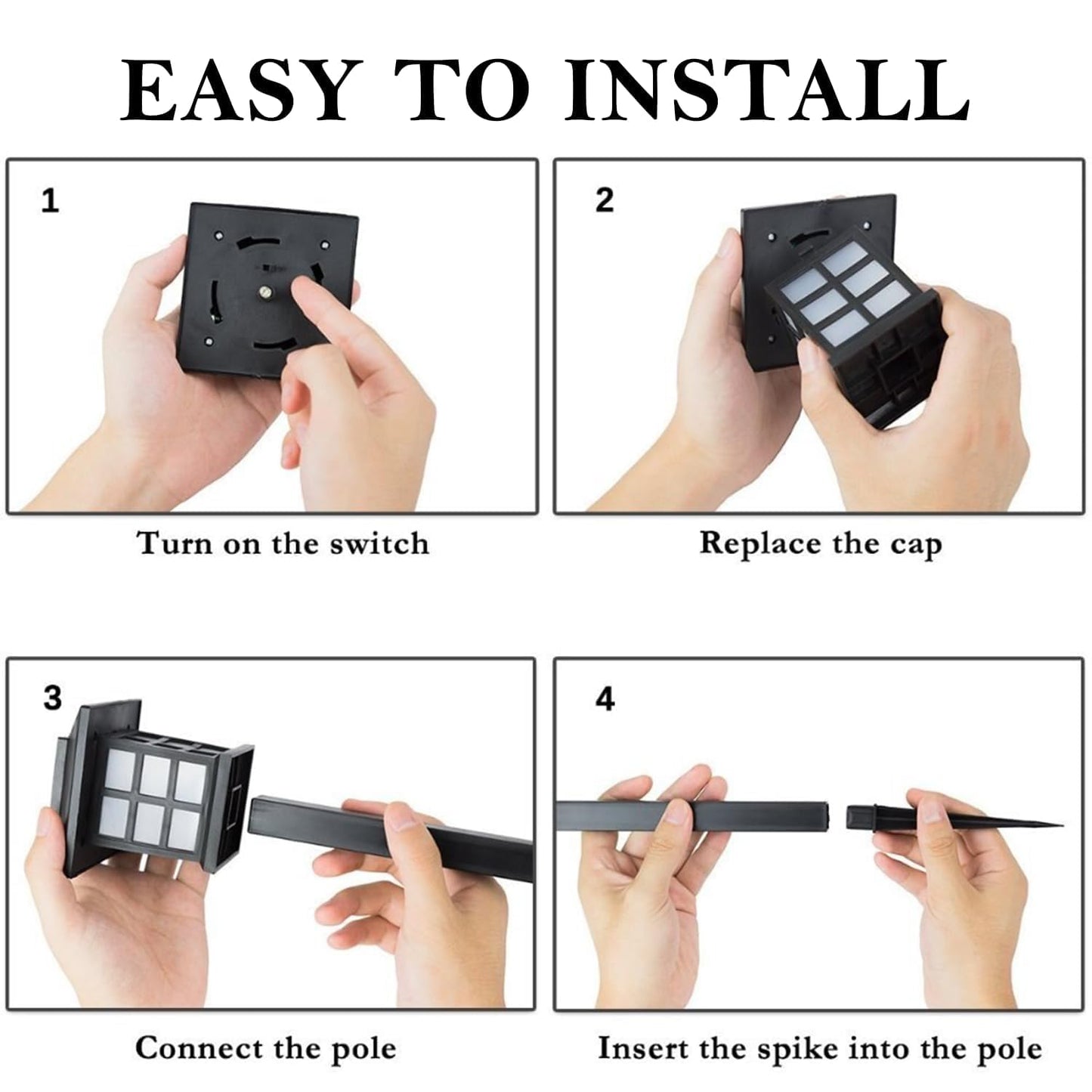 EASY TO INSTALL

1

Turn on the switch

2

Replace the cap

3

Connect the pole

4

Insert the spike into the pole